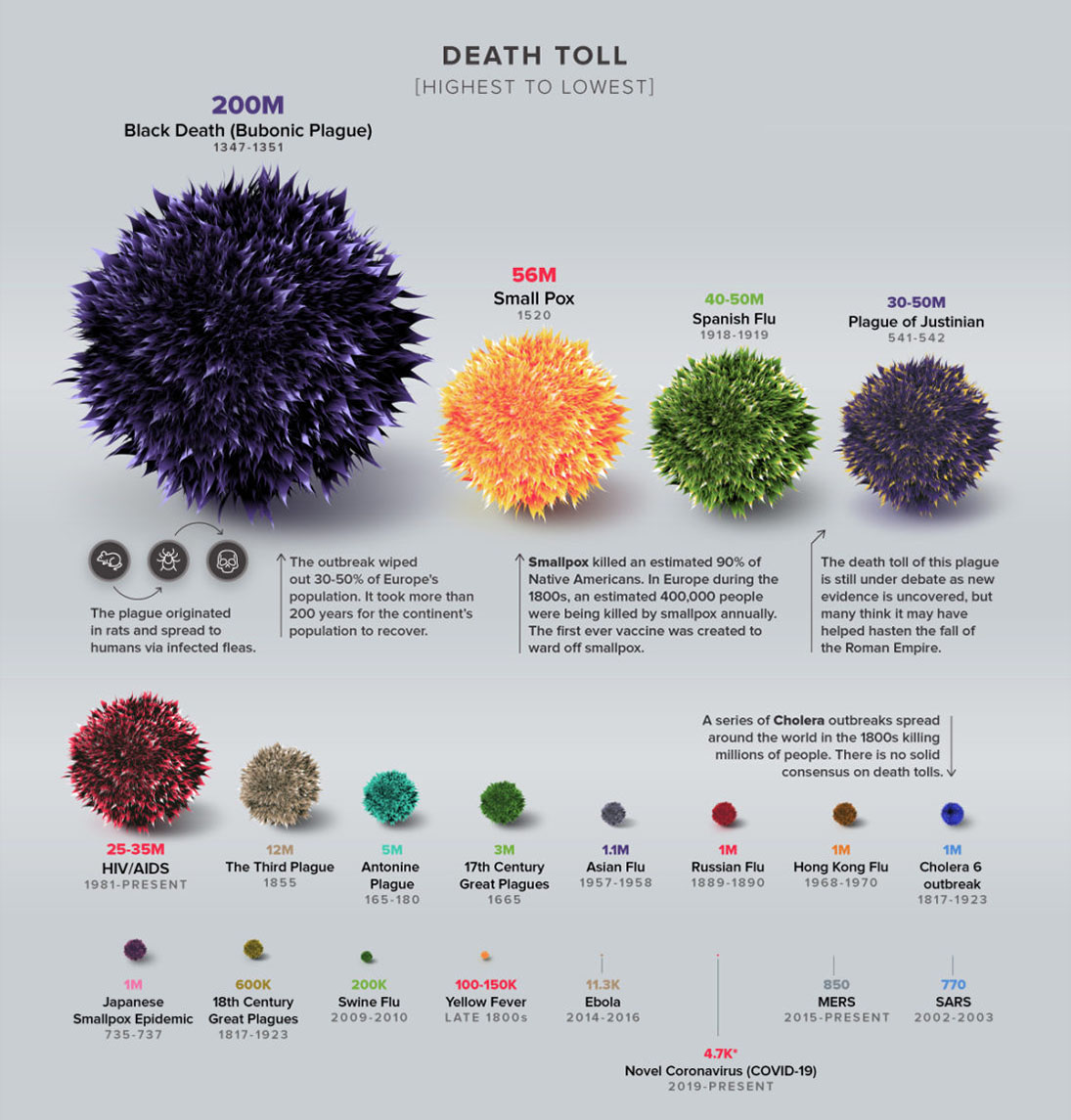 DEATH TOLL
[HIGHEST TO LOWEST]

200M
Black Death (Bubonic Plague)
1347-1351

56M
Small Pox
1520

40-50M
Spanish Flu
1918-1919

30-50M
Plague of Justinian
541-542

The plague originated in rats and spread to humans via infected fleas.

The outbreak wiped out 30-50% of Europe's population. It took more than 200 years for the continent's population to recover.

Smallpox killed an estimated 90% of Native Americans. In Europe during the 1800s, an estimated 400,000 people were being killed by smallpox annually. The first ever vaccine was created to ward off smallpox.

The death toll of this plague is still under debate as new evidence is uncovered, but many think it may have helped hasten the fall of the Roman Empire.

A series of Cholera outbreaks spread around the world in the 1800s killing millions of people. There is no solid consensus on death tolls.

25-35M
HIV/AIDS
1981-PRESENT

12M
The Third Plague
1855

5M
Antonine Plague
165-180

3M
17th Century Great Plagues
1665

1.1M
Asian Flu
1957-1958

1M
Russian Flu
1889-1890

1M
Hong Kong Flu
1968-1970

1M
Cholera 6 outbreak
1817-1923

1M
Japanese Smallpox Epidemic
735-737

600K
18th Century Great Plagues
1817-1923

200K
Swine Flu
2009-2010

100-150K
Yellow Fever
LATE 1800s

11.3K
Ebola
2014-2016

4.7K*
Novel Coronavirus (COVID-19)
2019-PRESENT

850
MERS
2015-PRESENT

770
SARS
2002-2003